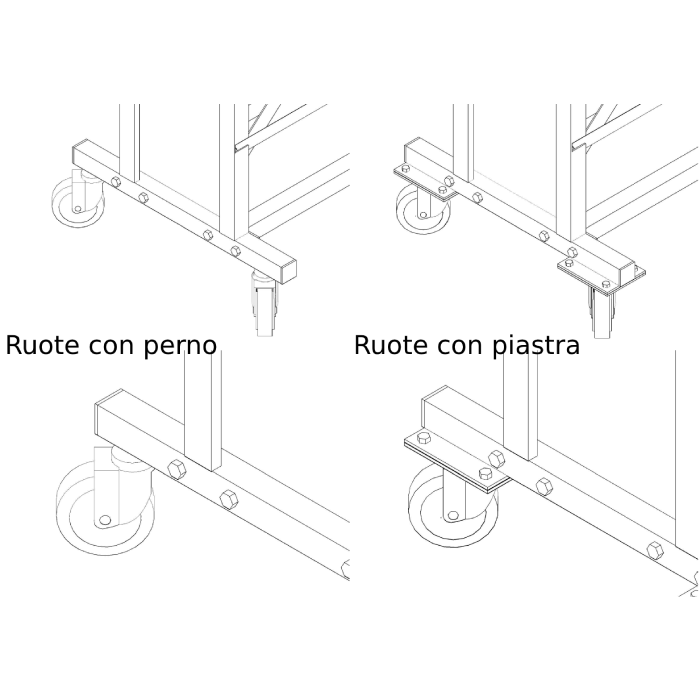 Ruote con perno

Ruote con piastra